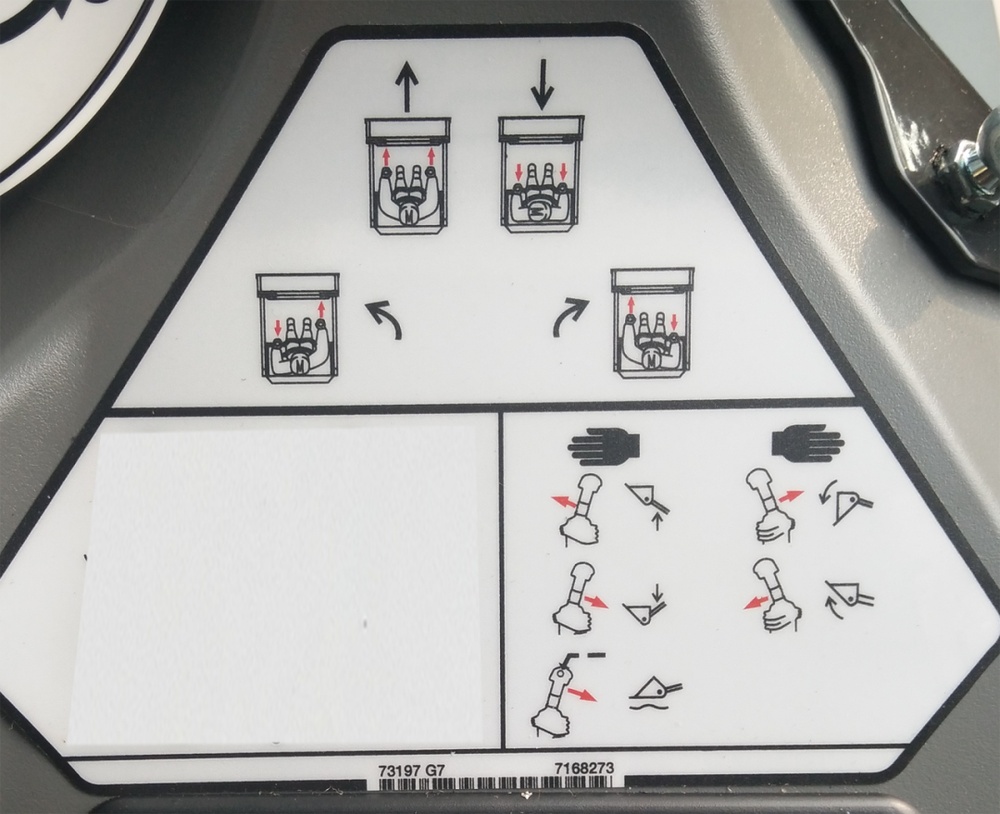 73197 G7 7168273