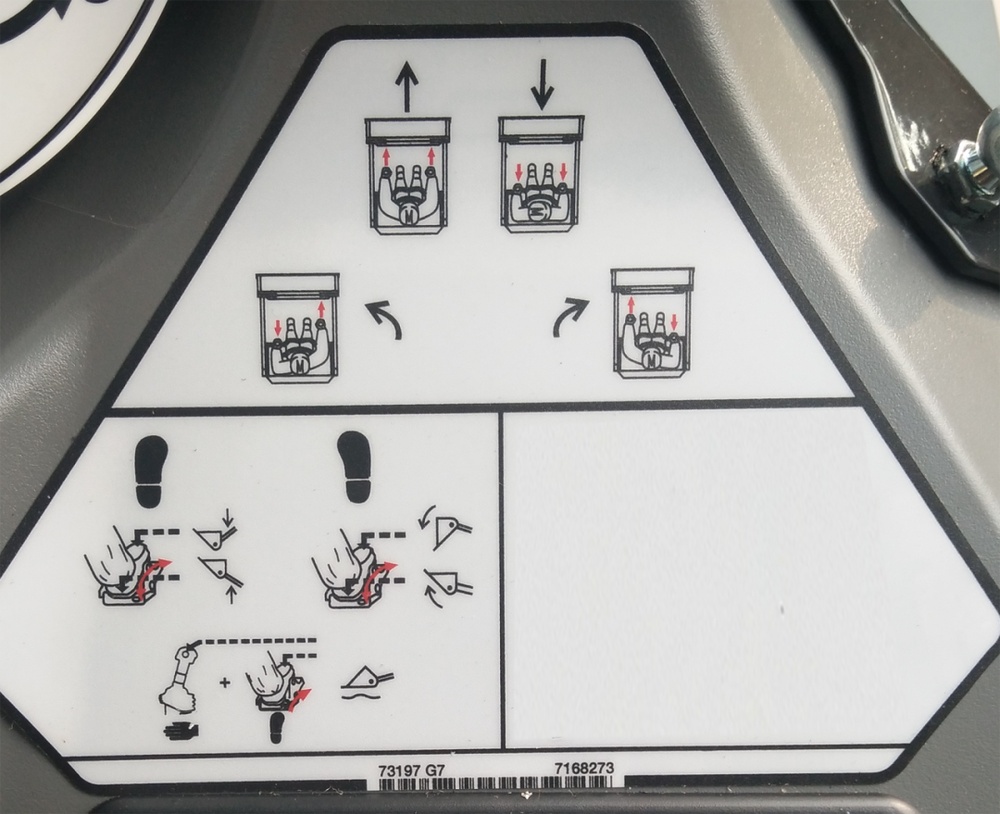 +

73197 G7
7168273